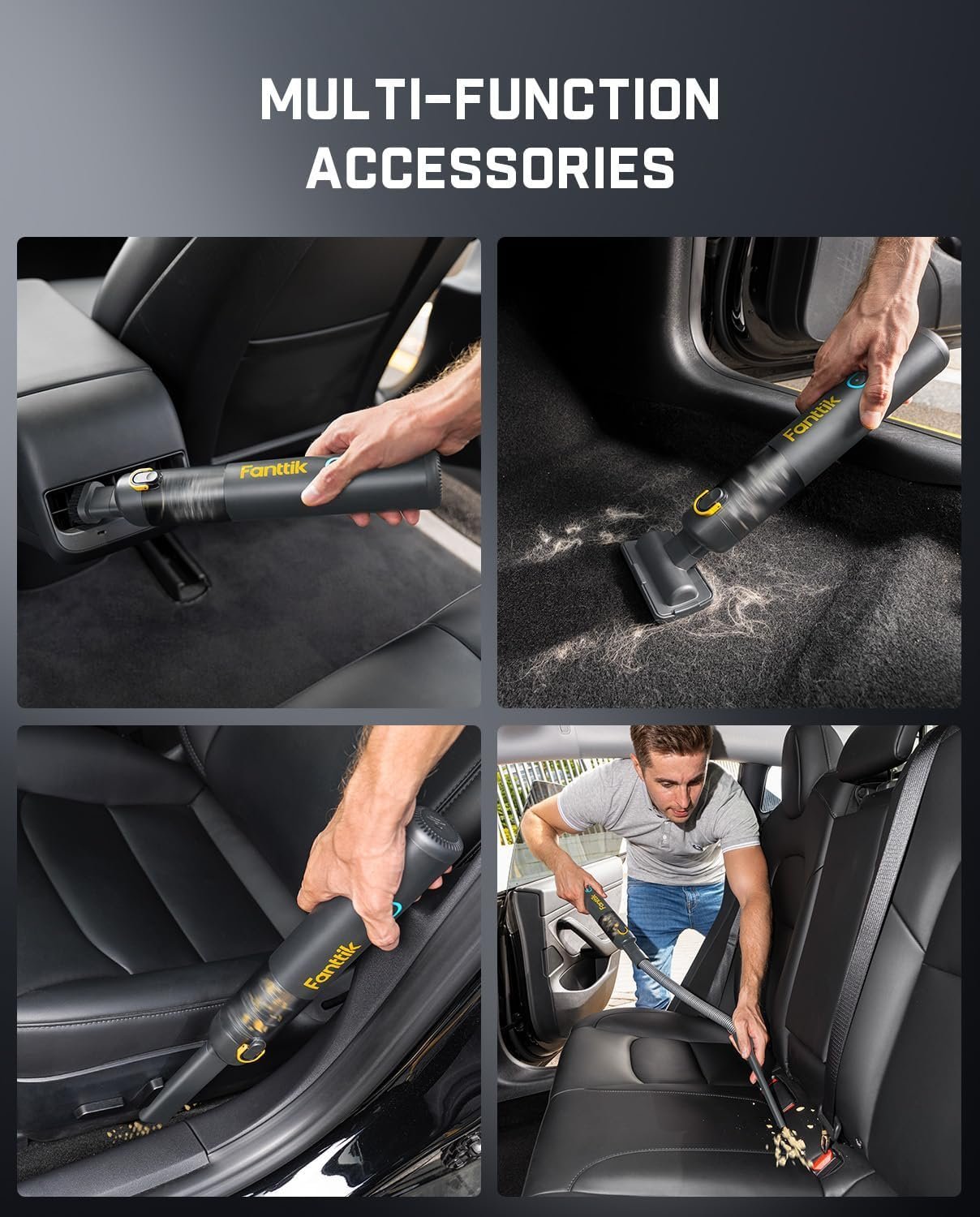 MULTI-FUNCTION ACCESSORIES

Fanttik

Fanttik

Fanttik

Fanttik